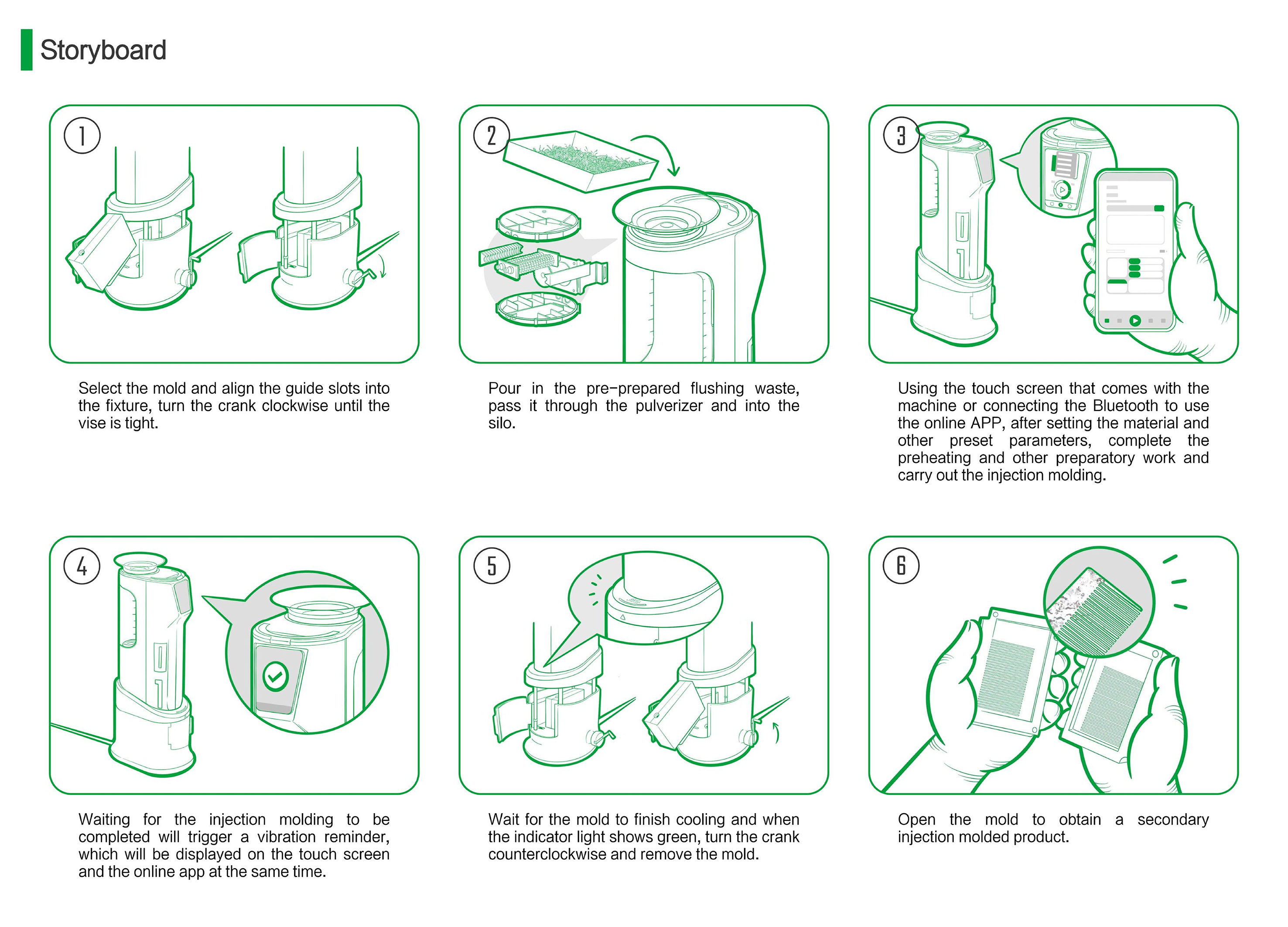 Storyboard

1

Select the mold and align the guide slots into the fixture, turn the crank clockwise until the vise is tight.

2

Pour in the pre-prepared flushing waste, pass it through the pulverizer and into the silo.

3

Using the touch screen that comes with the machine or connecting the Bluetooth to use the online APP, after setting the material and other preset parameters, complete the preheating and other preparatory work and carry out the injection molding.

4

Waiting for the injection molding to be completed will trigger a vibration reminder, which will be displayed on the touch screen and the online app at the same time.

5

Wait for the mold to finish cooling and when the indicator light shows green, turn the crank counterclockwise and remove the mold.

6

Open the mold to obtain a secondary injection molded product.